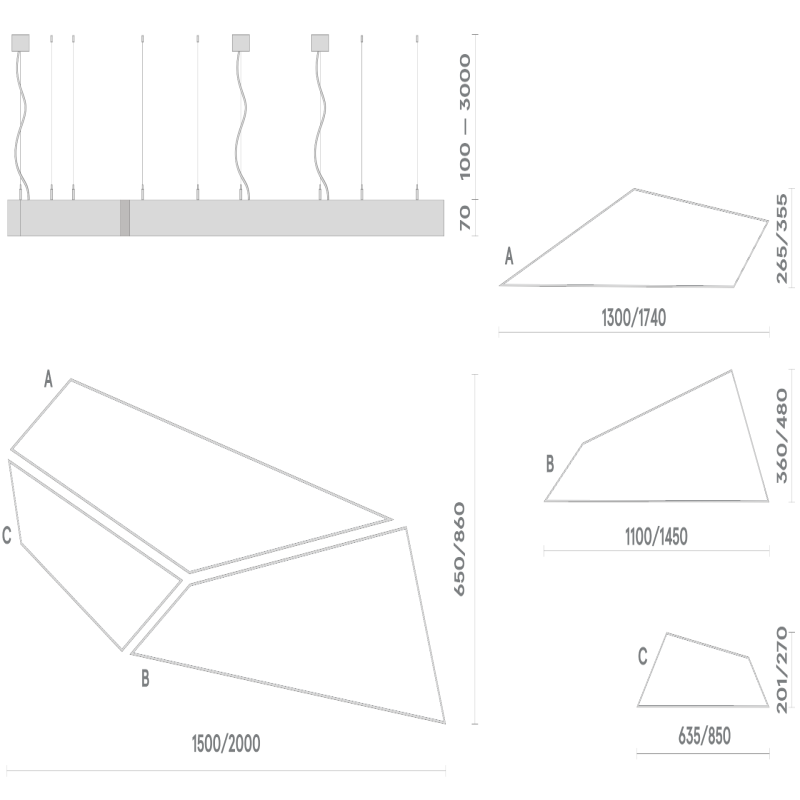 100 — 3000
70
A
265/355
1300/1740
A
C
B
650/860
1500/2000
B
360/480
1100/1450
C
201/270
635/850