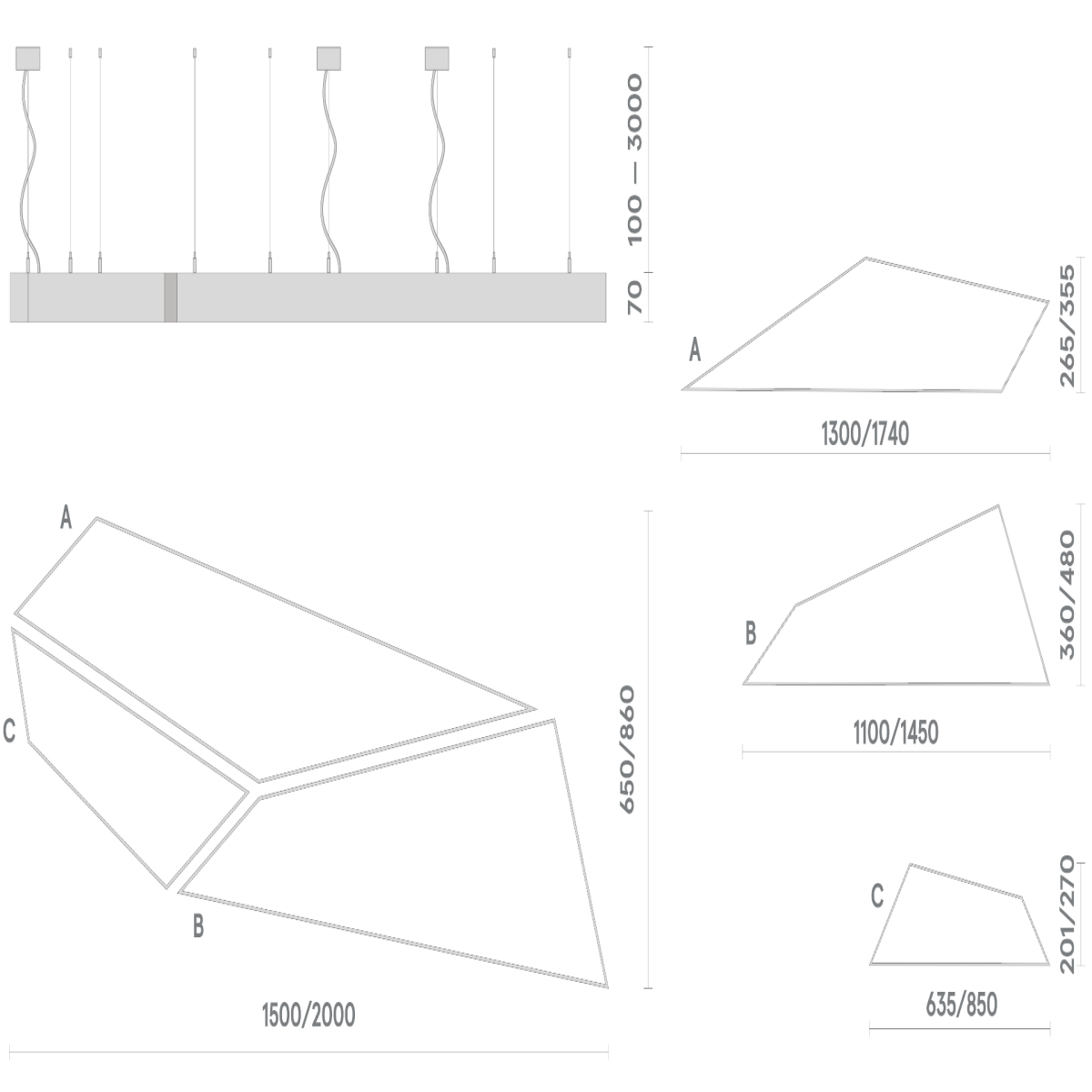 100 — 3000
70
A
265/355
1300/1740
A
C
B
650/860
1500/2000
B
360/480
1100/1450
C
201/270
635/850