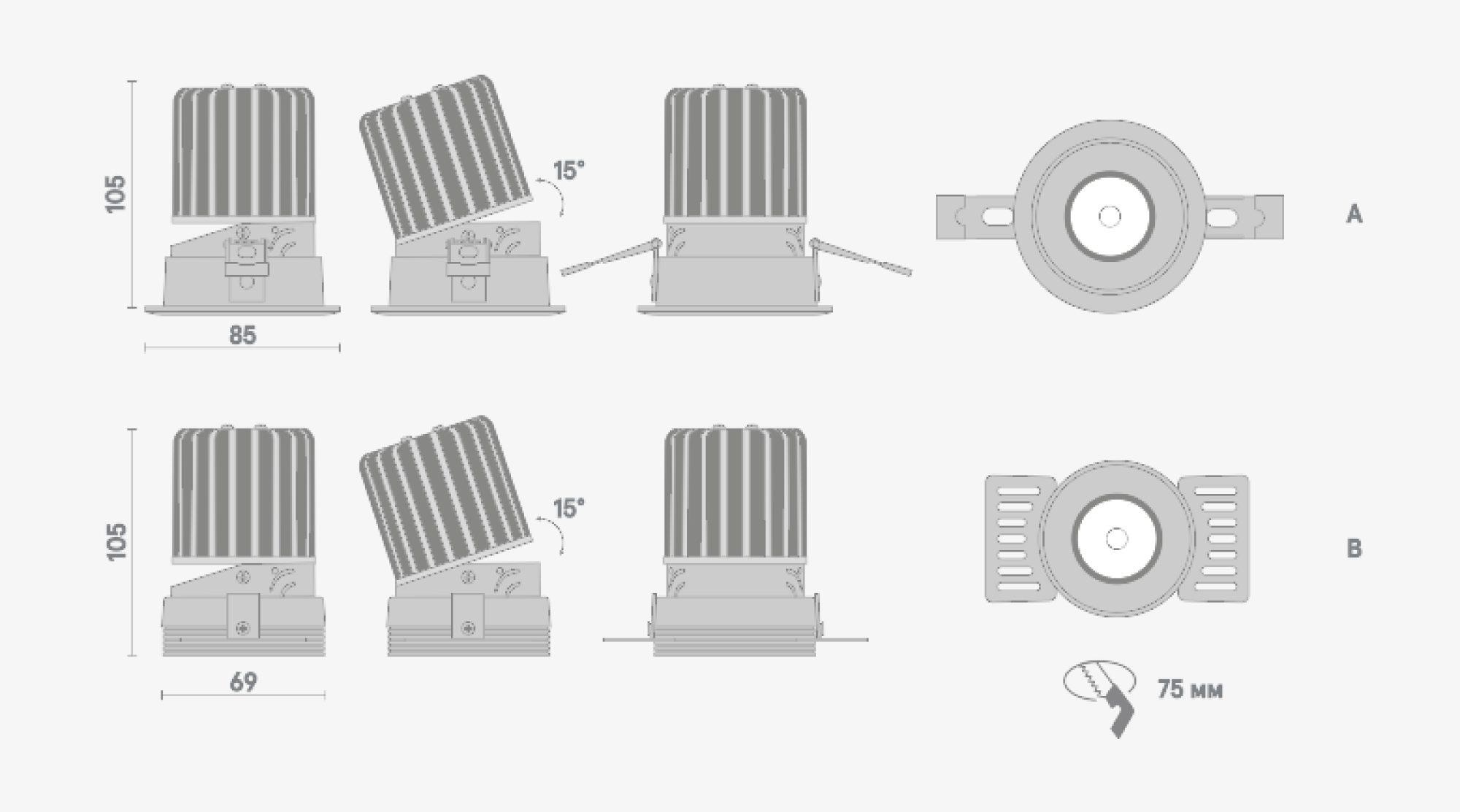 105

15°

A

85

105

15°

B

69

75 мм