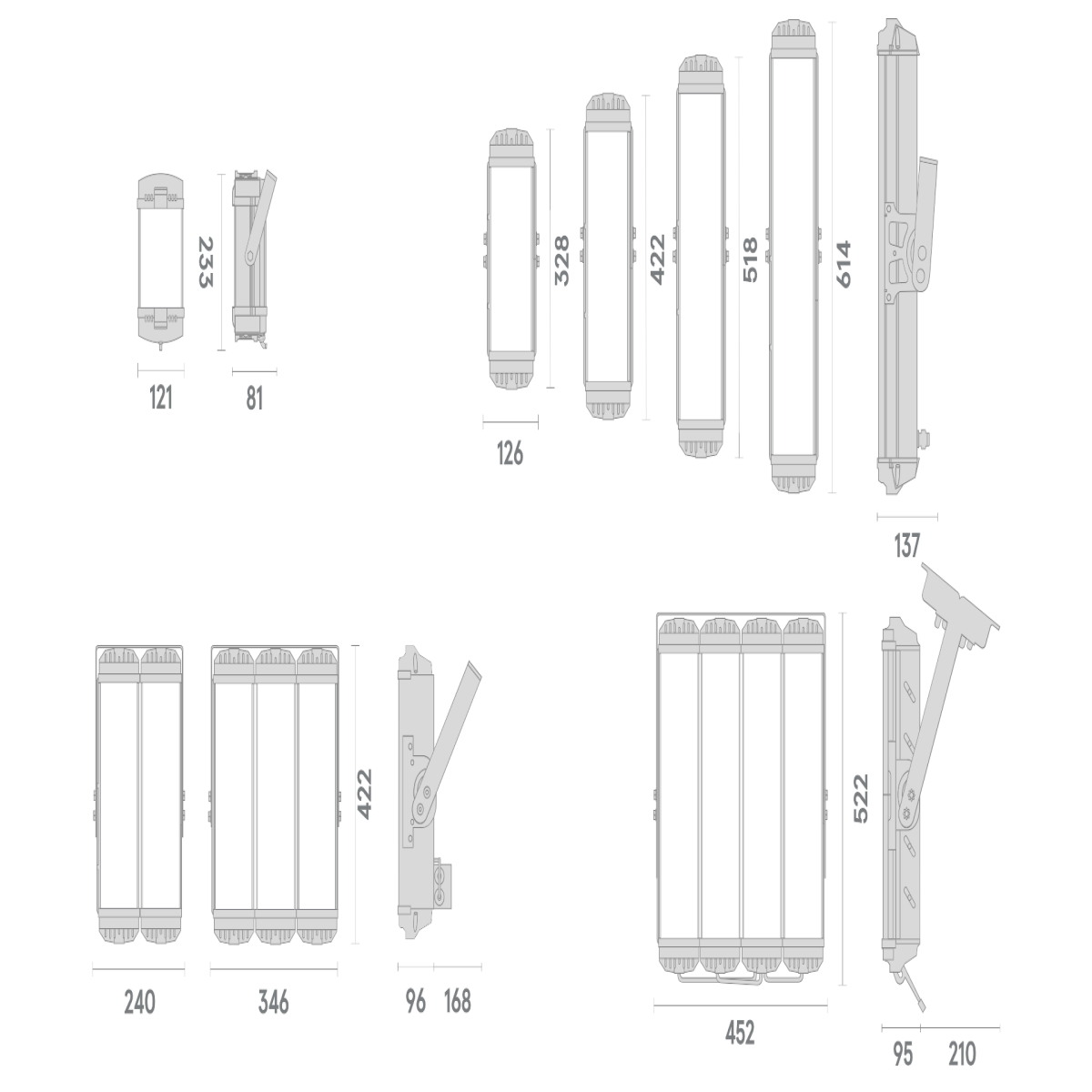 233
121
81
328
422
518
614
126
137
422
240
346
96
168
522
452
95
210